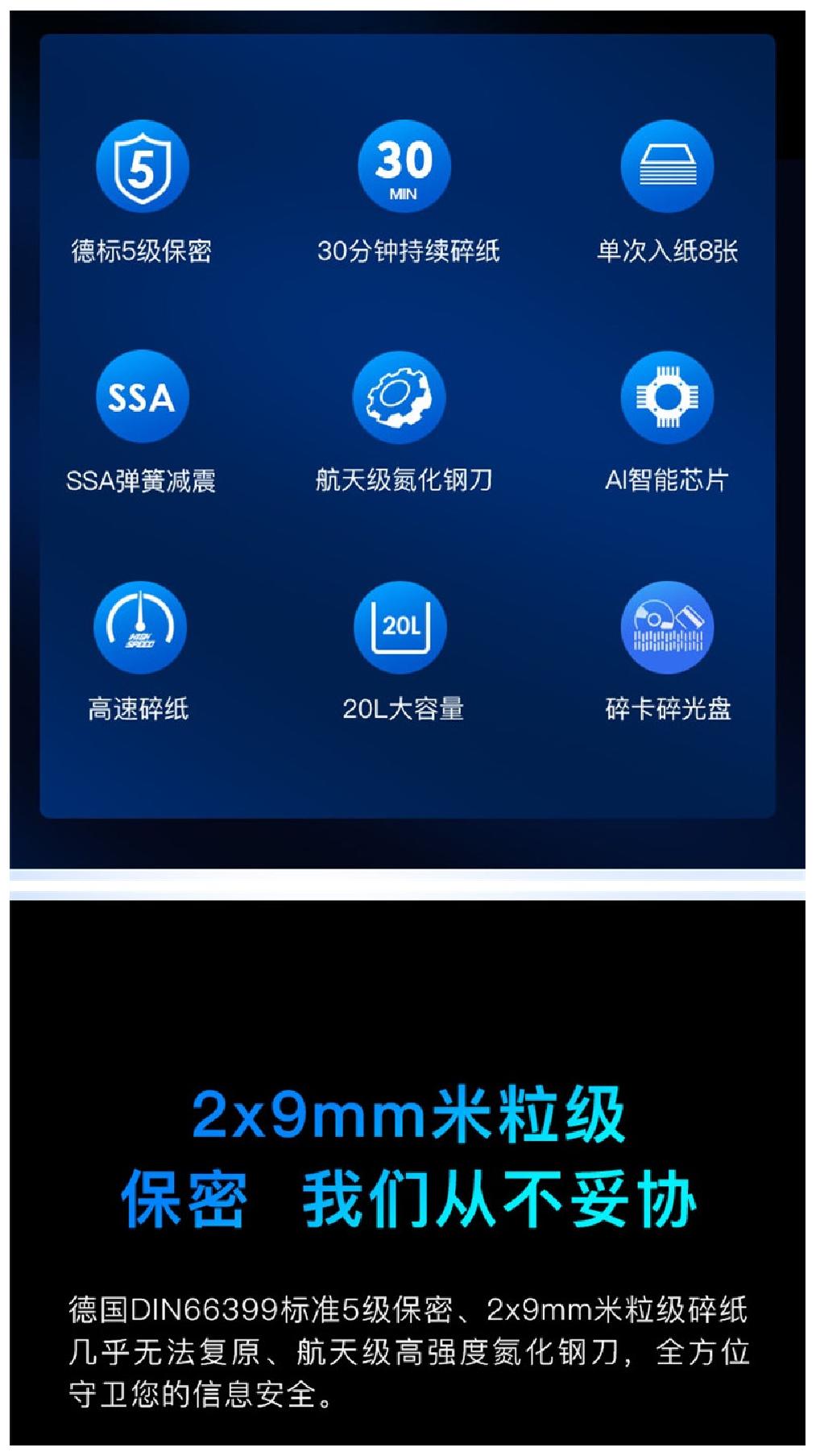 5

德标5级保密

30
MIN

30分钟持续碎纸

单次入纸8张

SSA

SSA弹簧减震

航天级氮化钢刀

AI智能芯片

高速碎纸

20L

20L大容量

碎卡碎光盘

2x9mm米粒级

保密 我们从不妥协

德国DIN66399标准5级保密、2x9mm米粒级碎纸几乎无法复原、航天级高强度氮化钢刀，全方位守卫您的信息安全。